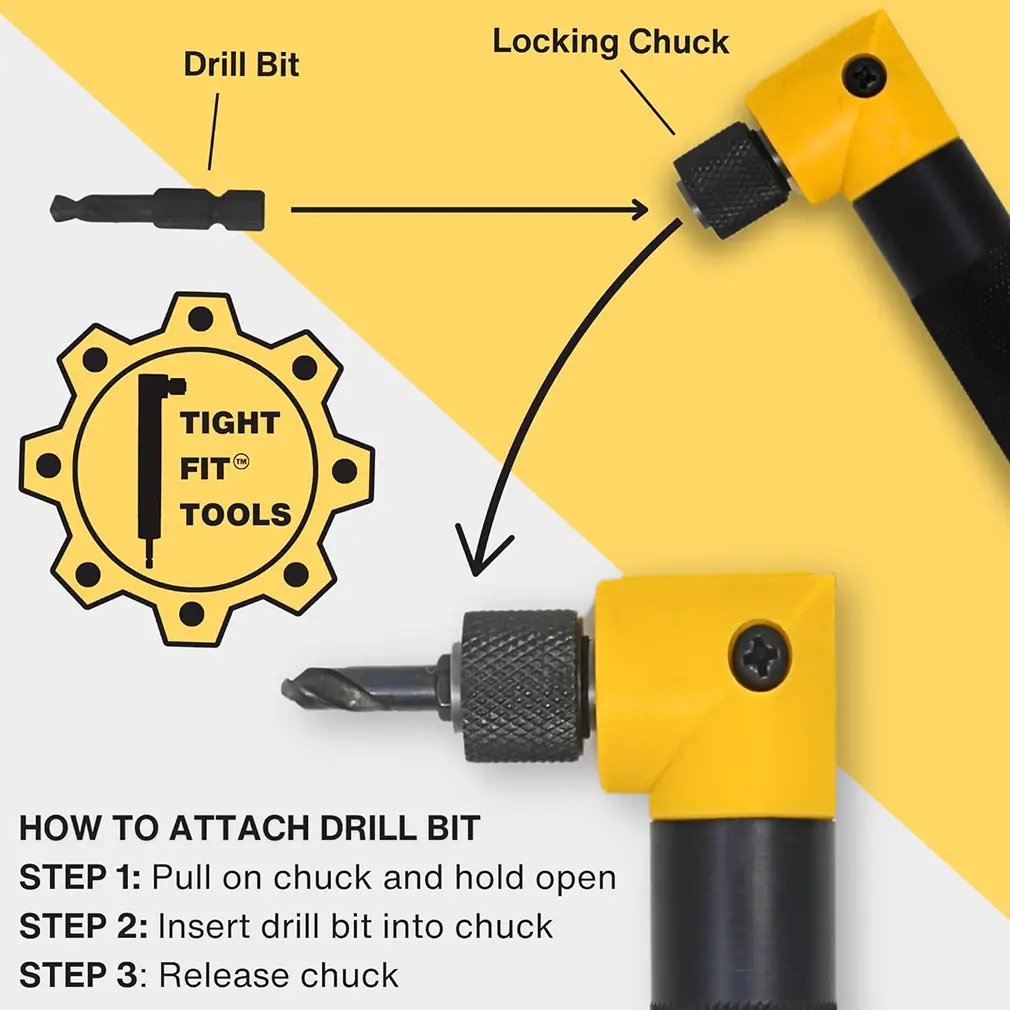 Drill Bit

Locking Chuck

TIGHT FIT™ TOOLS

HOW TO ATTACH DRILL BIT
STEP 1: Pull on chuck and hold open
STEP 2: Insert drill bit into chuck
STEP 3: Release chuck